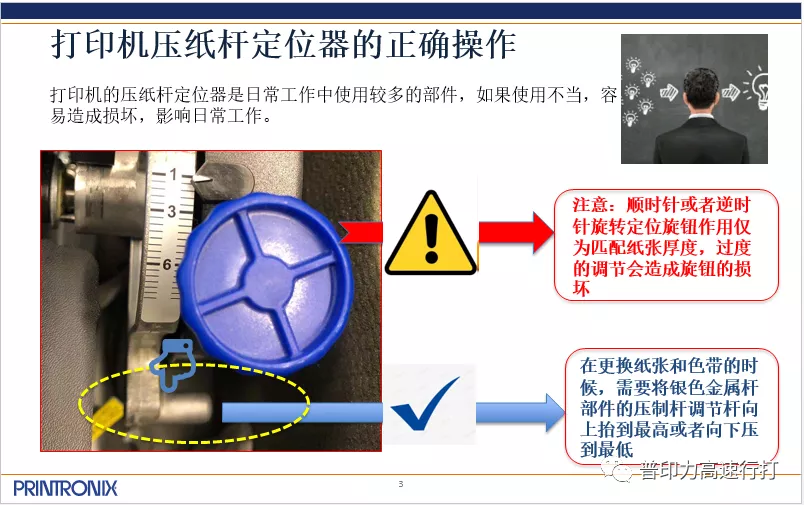 打印机压纸杆定位器的正确操作

打印机的压纸杆定位器是日常工作中使用较多的部件，如果使用不当，容易造成损坏，影响日常工作。

1
3
6

注意：顺时针或者逆时针旋转定位旋钮作用仅为匹配纸张厚度，过度的调节会造成旋钮的损坏

在更换纸张和色带的时候，需要将银色金属杆部件的压制杆调节杆向上抬到最高或者向下压到最低

PRINTRONIX

3

普印力高速行打