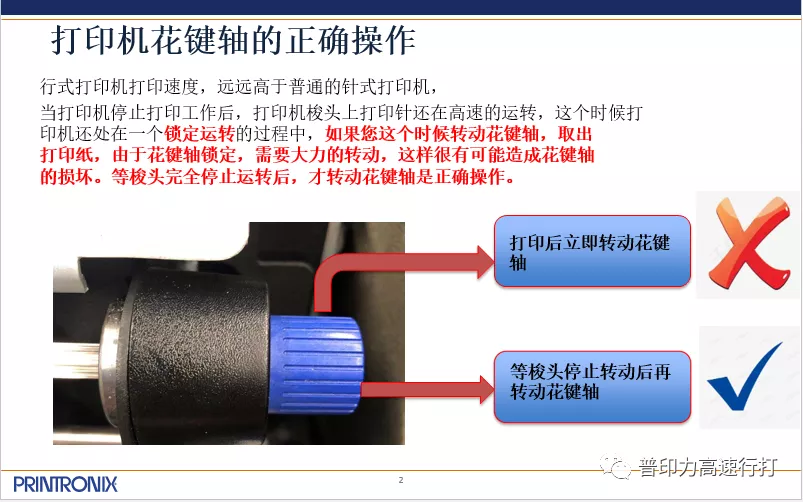 打印机花键轴的正确操作

行式打印机打印速度，远远高于普通的针式打印机，
当打印机停止打印工作后，打印机梭头上打印针还在高速的运转，这个时候打印机还处在一个锁定运转的过程中，如果您这个时候转动花键轴，取出打印纸，由于花键轴锁定，需要大力的转动，这样很有可能造成花键轴的损坏。等梭头完全停止运转后，才转动花键轴是正确操作。

打印后立即转动花键轴

等梭头停止转动后再转动花键轴

PRINTRONIX

2

普印力高速行打