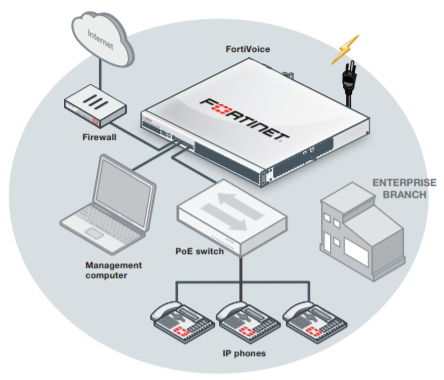 Internet

FortiVoice

FORTINET

Firewall

ENTERPRISE BRANCH

PoE switch

Management computer

IP phones