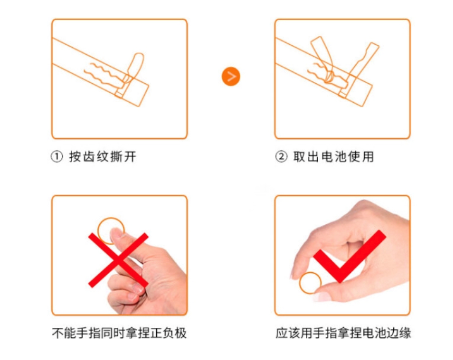 ① 按齿纹撕开

② 取出电池使用

不能手指同时拿捏正负极

应该用手指拿捏电池边缘